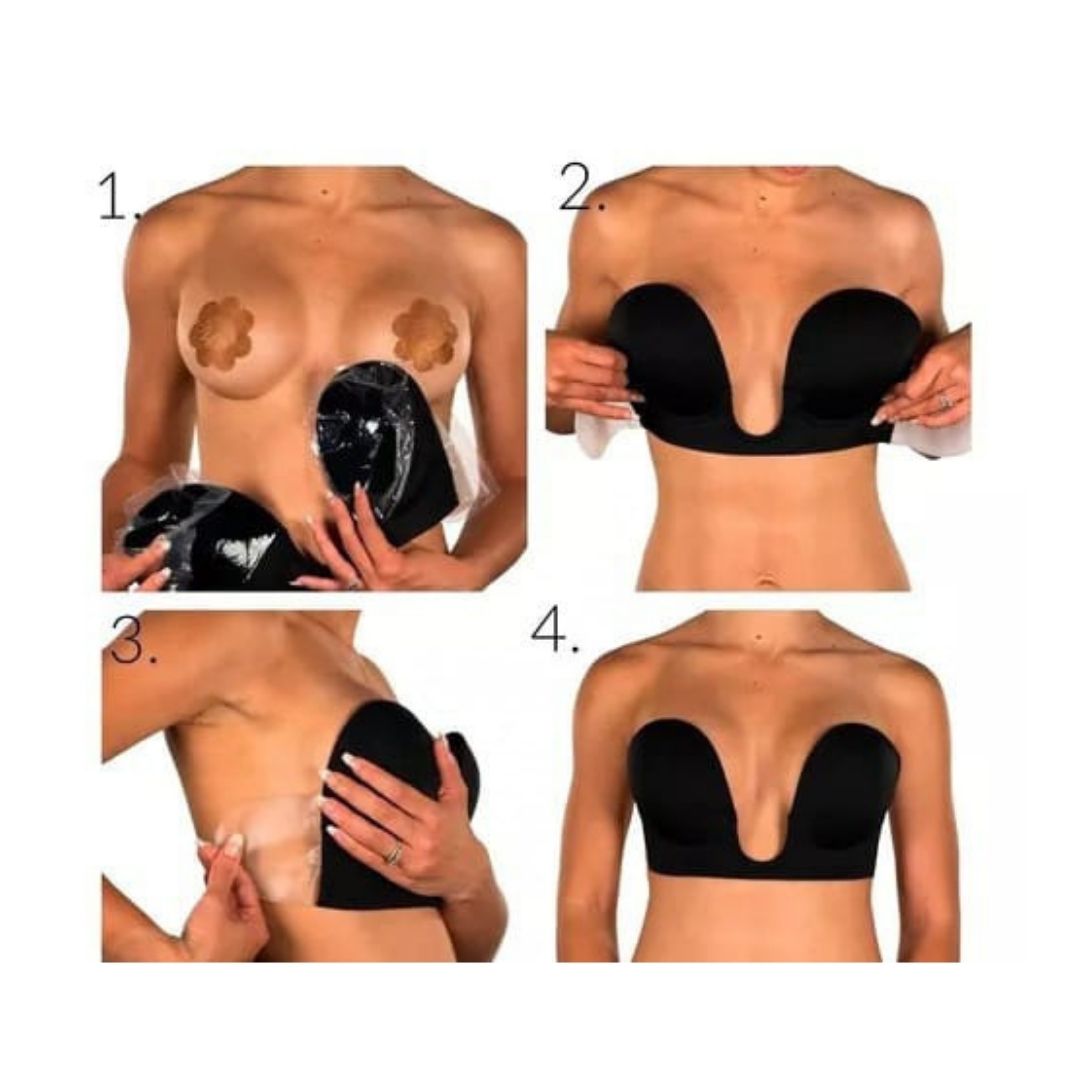 1.

2.

3.

4.